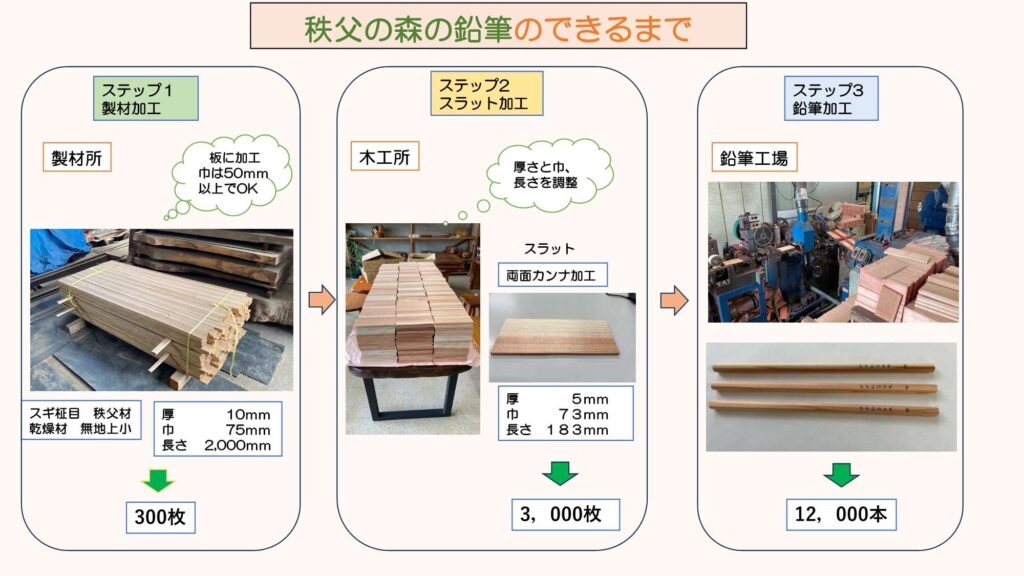 秩父の森の鉛筆のできるまで

ステップ１
製材加工

製材所

板に加工
巾は50mm
以上でOK

スギ柾目　秩父材
乾燥材　無地上小

厚　10mm
巾　75mm
長さ　2,000mm

300枚

ステップ2
スラット加工

木工所

厚さと巾、
長さを調整

スラット

両面カンナ加工

厚　5mm
巾　７３mm
長さ　１８３mm

3，000枚

ステップ3
鉛筆加工

鉛筆工場

12，000本